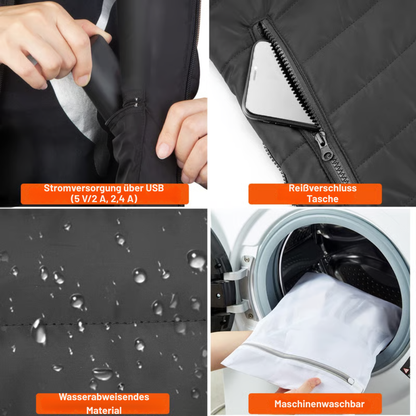 Stromversorgung über USB
(5 V/2 A, 2,4 A)

Reißverschluss
Tasche

Wasserabweisendes
Material

Maschinenwaschbar