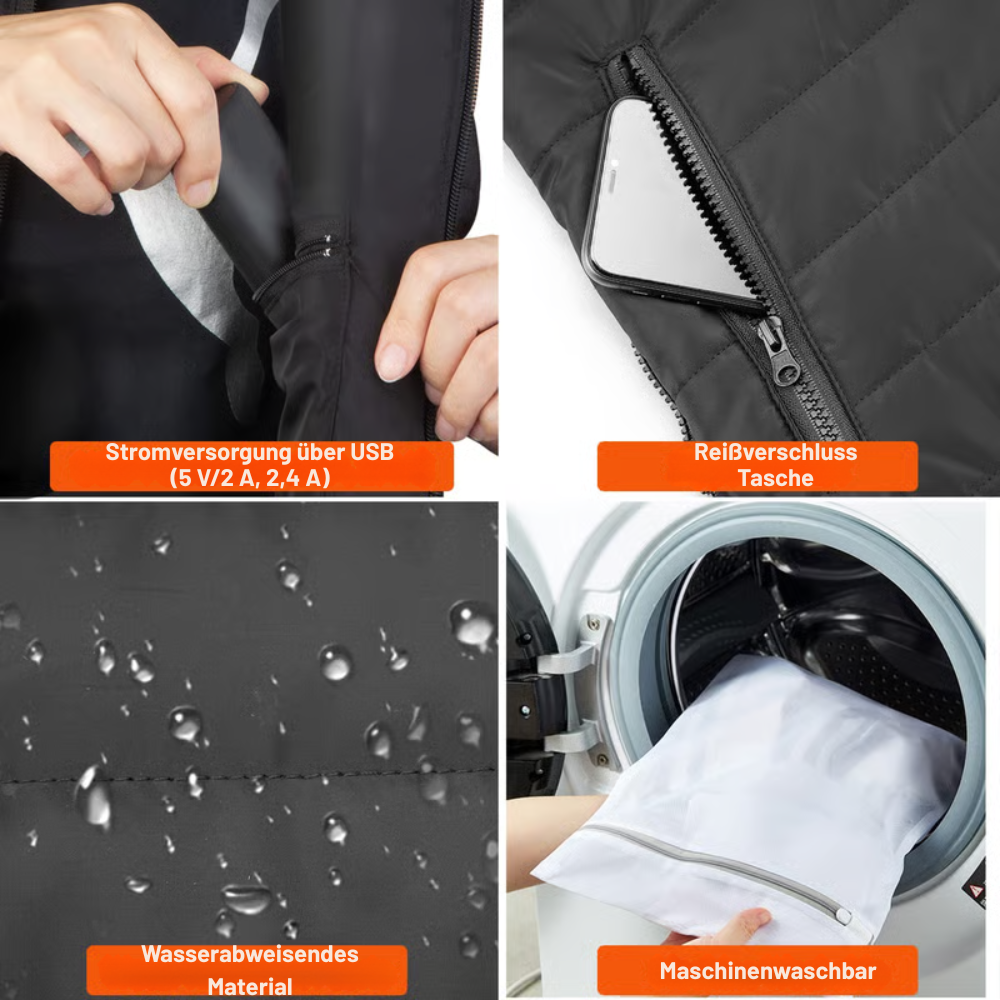 Stromversorgung über USB (5 V/2 A, 2,4 A)

Reißverschluss Tasche

Wasserabweisendes Material

Maschinenwaschbar